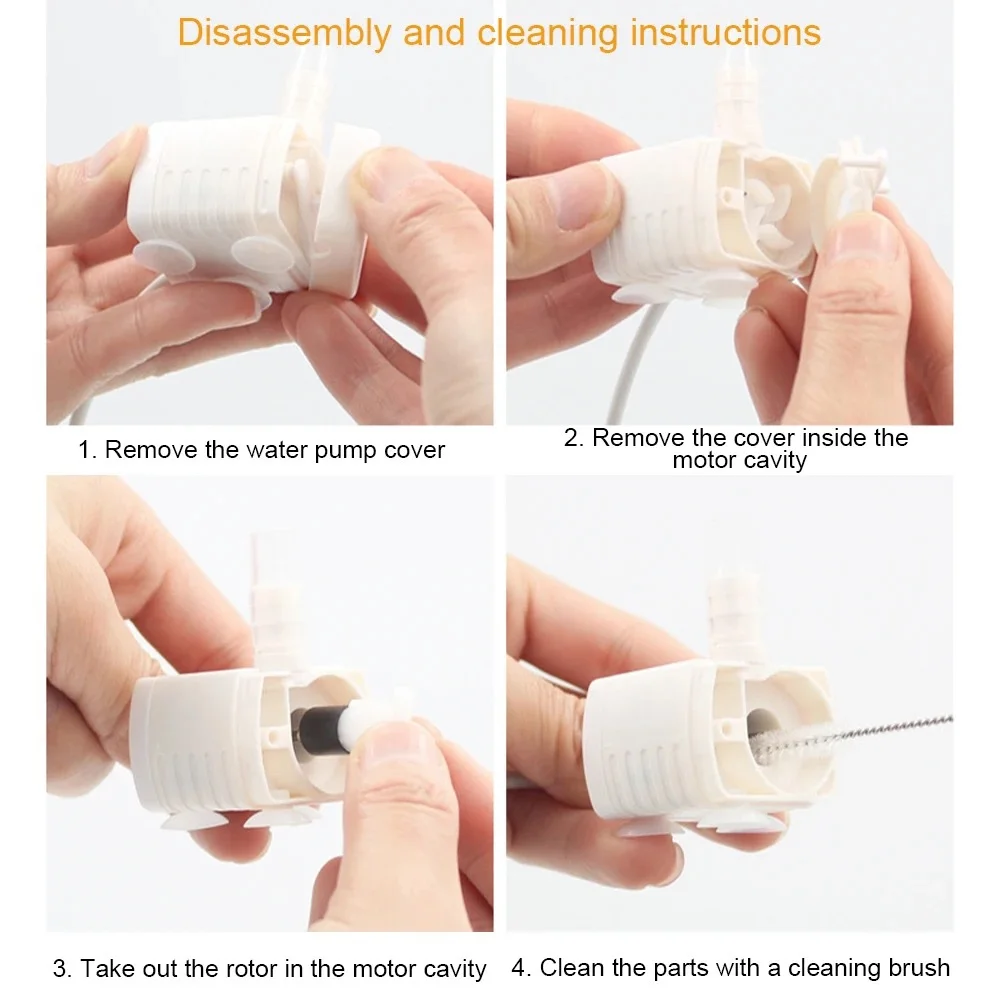 Disassembly and cleaning instructions

1. Remove the water pump cover

2. Remove the cover inside the motor cavity

3. Take out the rotor in the motor cavity

4. Clean the parts with a cleaning brush